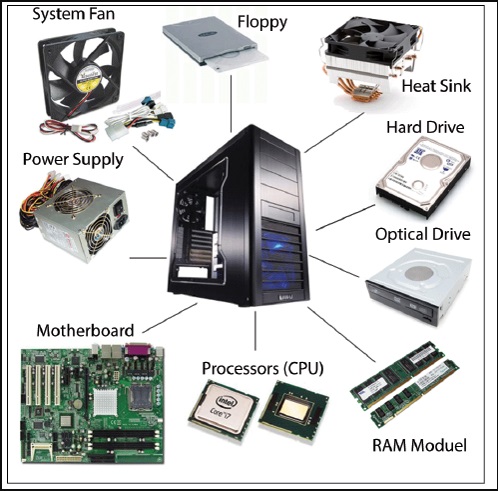 System Fan

Floppy

Heat Sink

Hard Drive

Power Supply

Optical Drive

Motherboard

Processors (CPU)

intel
Core i7

RAM Moduel